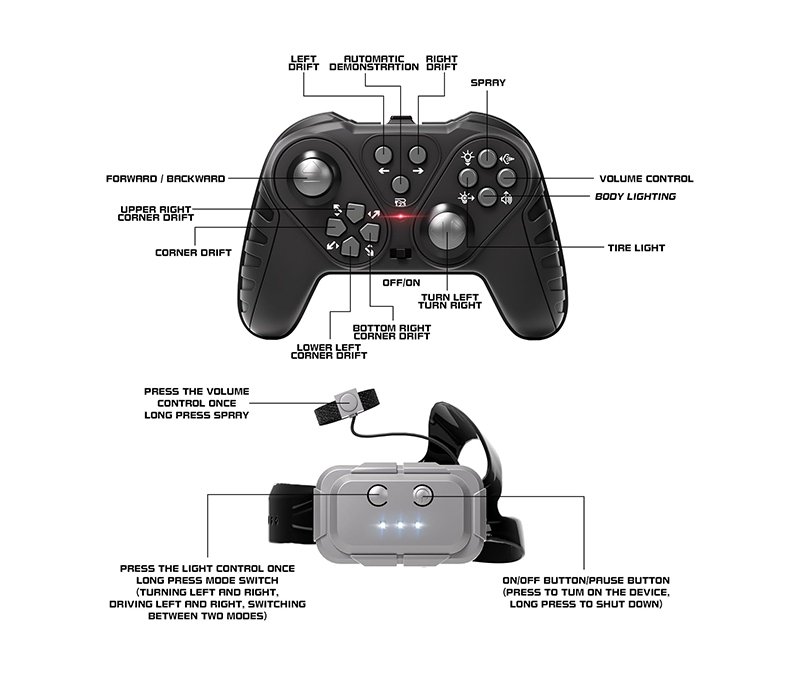 LEFT DRIFT

AUTOMATIC DEMONSTRATION

RIGHT DRIFT

SPRAY

FORWARD / BACKWARD

VOLUME CONTROL

BODY LIGHTING

UPPER RIGHT CORNER DRIFT

CORNER DRIFT

TIRE LIGHT

OFF/ON

TURN LEFT TURN RIGHT

BOTTOM RIGHT CORNER DRIFT

LOWER LEFT CORNER DRIFT

PRESS THE VOLUME CONTROL ONCE LONG PRESS SPRAY

PRESS THE LIGHT CONTROL ONCE LONG PRESS MODE SWITCH (TURNING LEFT AND RIGHT, DRIVING LEFT AND RIGHT, SWITCHING BETWEEN TWO MODES)

ON/OFF BUTTON/PAUSE BUTTON (PRESS TO TUM ON THE DEVICE, LONG PRESS TO SHUT DOWN)