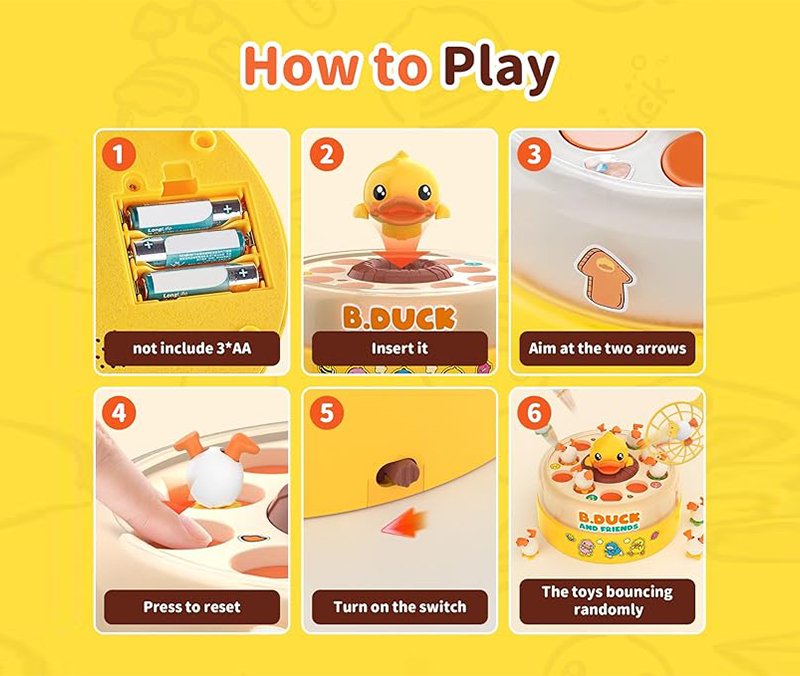 How to Play

1

not include 3*AA

2

B.DUCK

Insert it

3

Aim at the two arrows

4

Press to reset

5

Turn on the switch

6

B.DUCK AND FRIENDS

The toys bouncing randomly