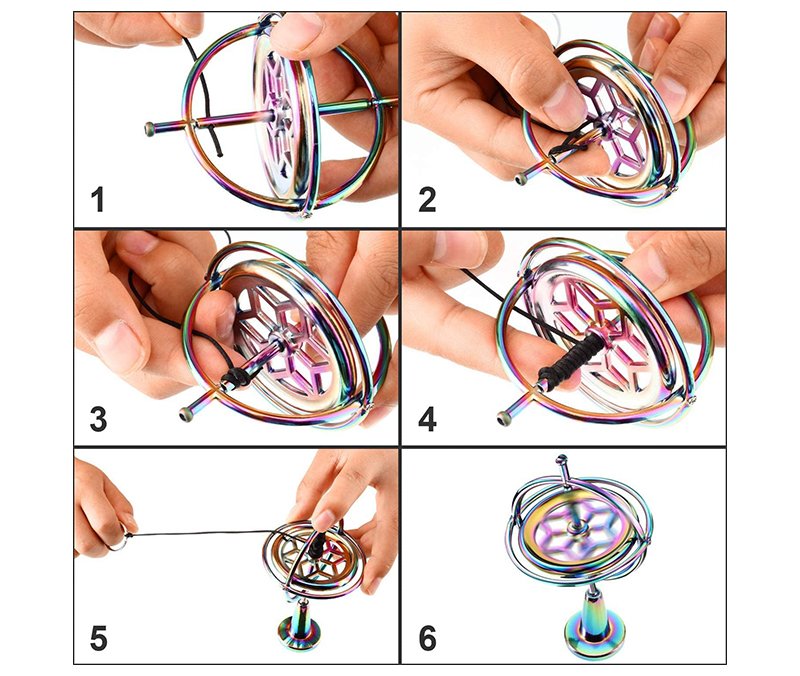 1
2
3
4
5
6