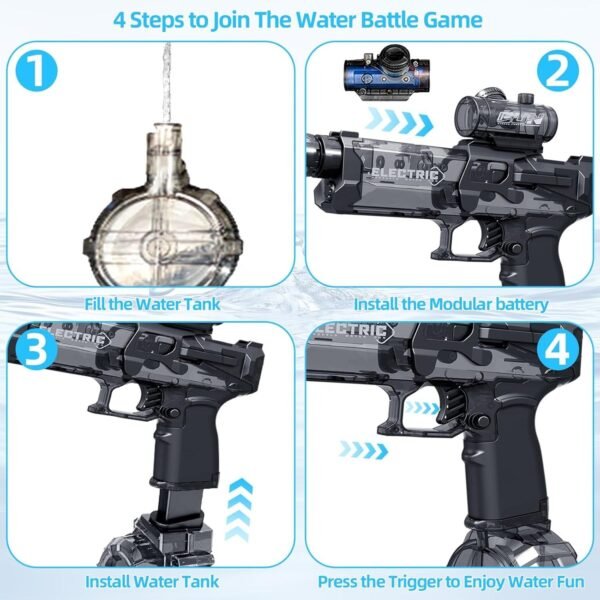 4 Steps to Join The Water Battle Game

1

2

GUN

ELECTRIC

Fill the Water Tank

Install the Modular battery

3

ELECTRIC

4

ELECTRIC

Install Water Tank

Press the Trigger to Enjoy Water Fun